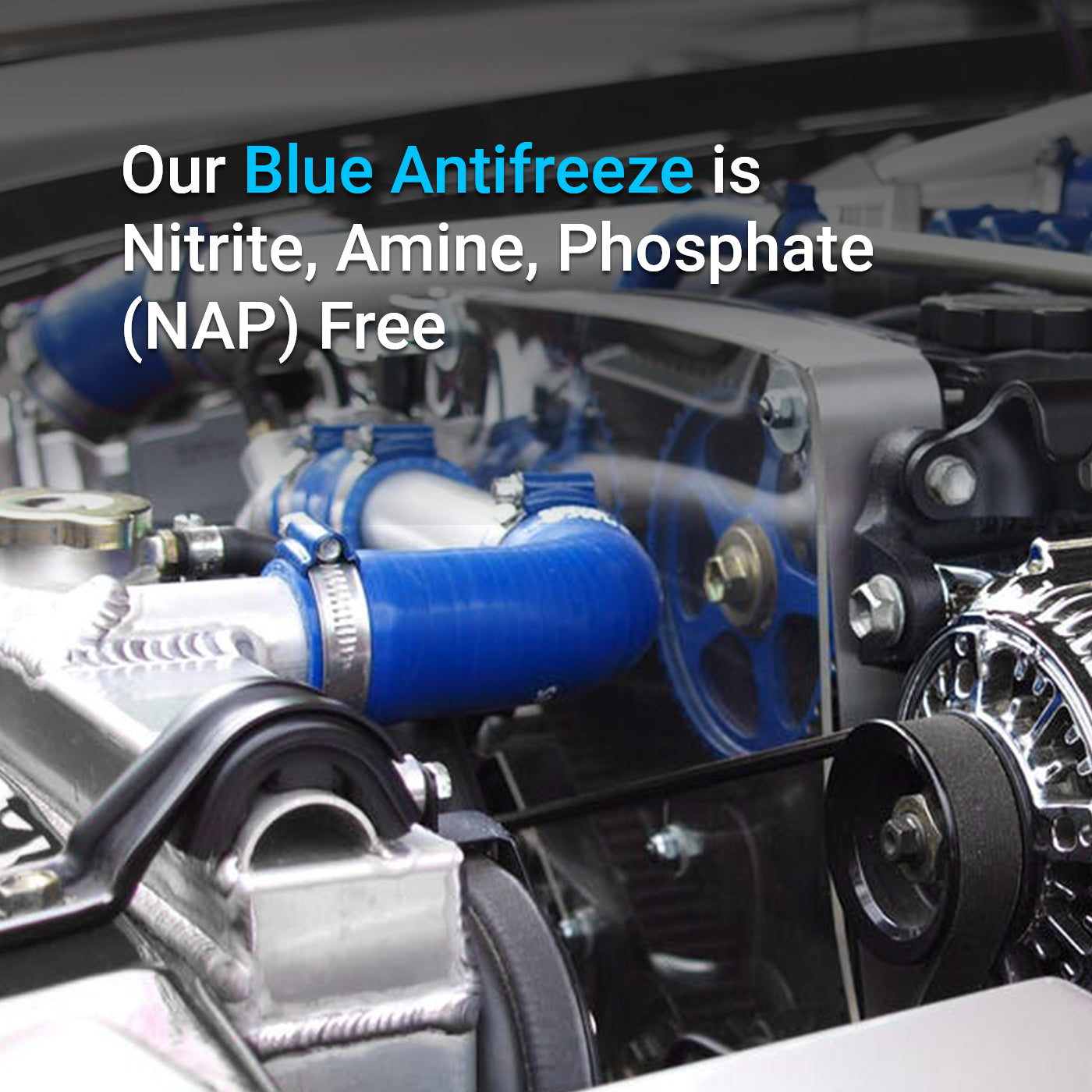 Our Blue Antifreeze is Nitrite, Amine, Phosphate (NAP) Free